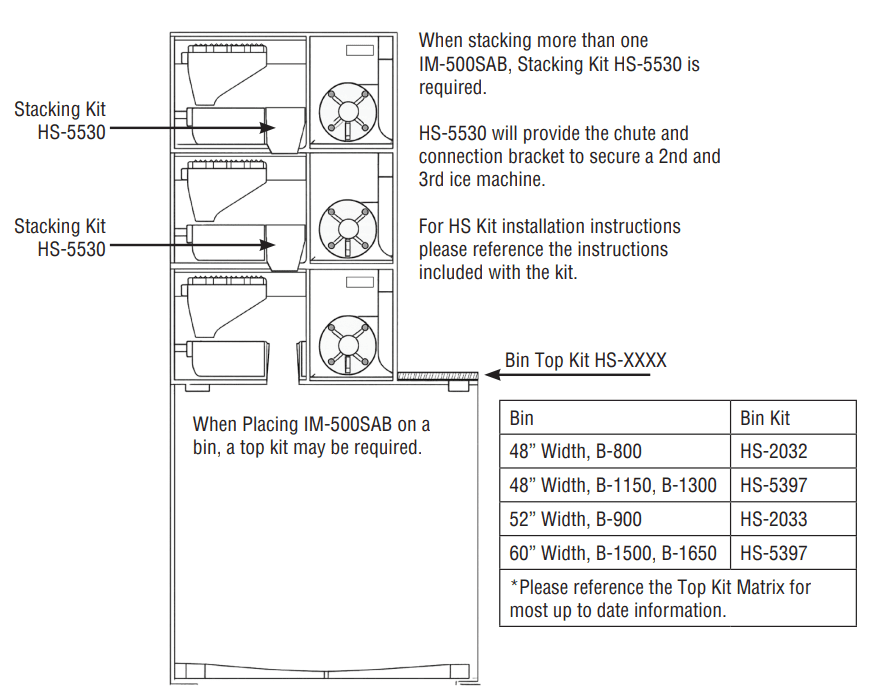 Stacking Kit
HS-5530

Stacking Kit
HS-5530

When stacking more than one IM-500SAB, Stacking Kit HS-5530 is required.

HS-5530 will provide the chute and connection bracket to secure a 2nd and 3rd ice machine.

For HS Kit installation instructions please reference the instructions included with the kit.

Bin Top Kit HS-XXXX

When Placing IM-500SAB on a bin, a top kit may be required.

| Bin | Bin Kit |
|---|---|
| 48” Width, B-800 | HS-2032 |
| 48” Width, B-1150, B-1300 | HS-5397 |
| 52” Width, B-900 | HS-2033 |
| 60” Width, B-1500, B-1650 | HS-5397 |

*Please reference the Top Kit Matrix for most up to date information.