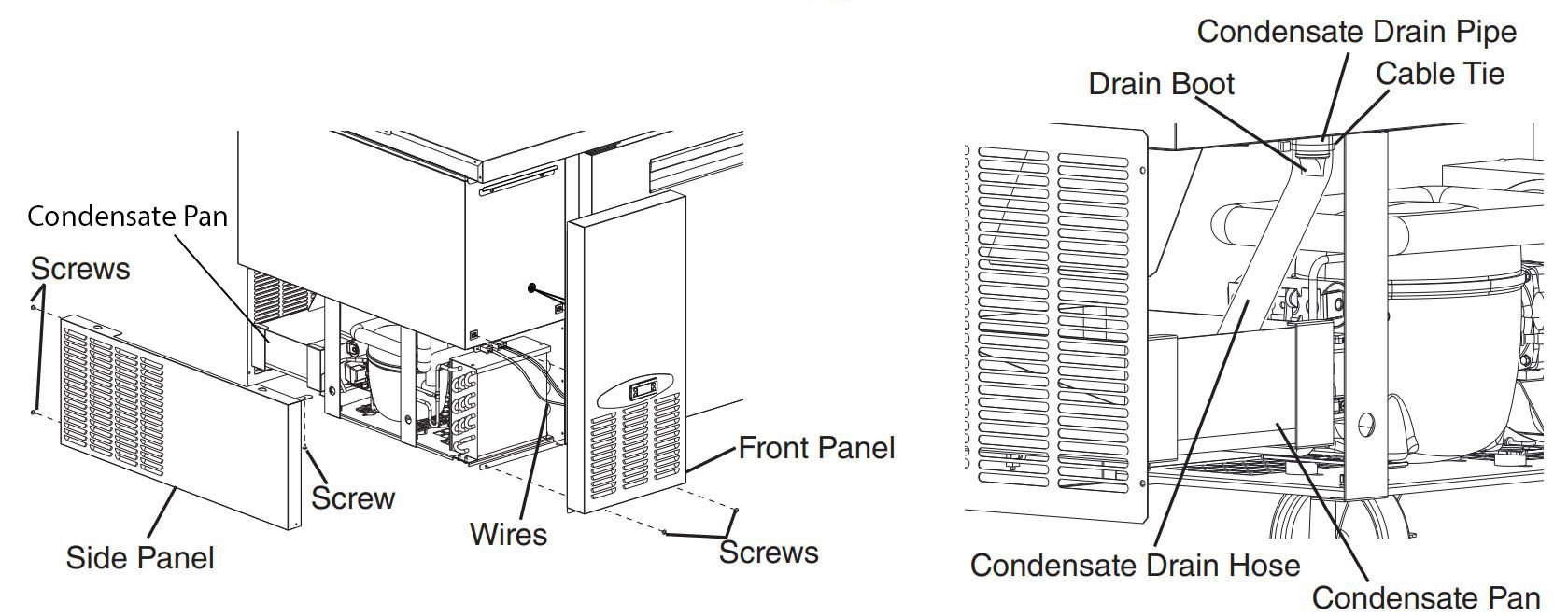 Condensate Pan

Screws

Screw

Side Panel

Wires

Front Panel

Screws

Condensate Drain Pipe

Drain Boot

Cable Tie

Condensate Drain Hose

Condensate Pan